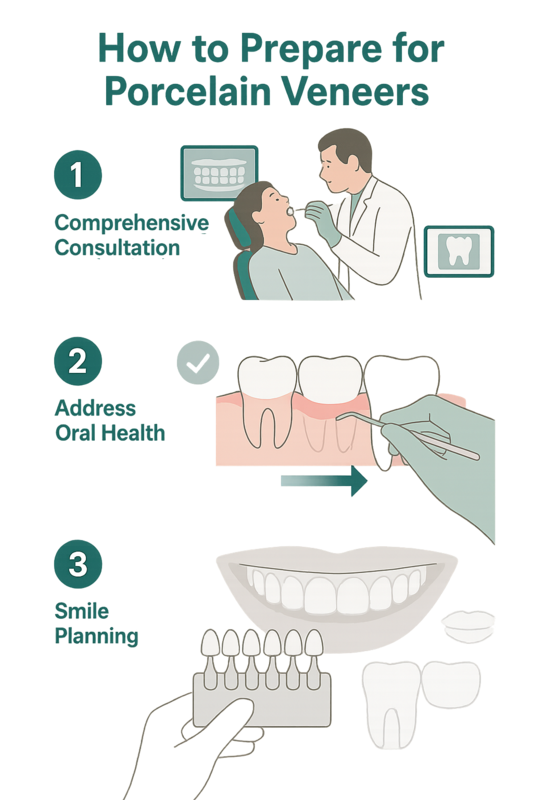 How to Prepare for Porcelain Veneers

1

Comprehensive Consultation

2

Address Oral Health

3

Smile Planning