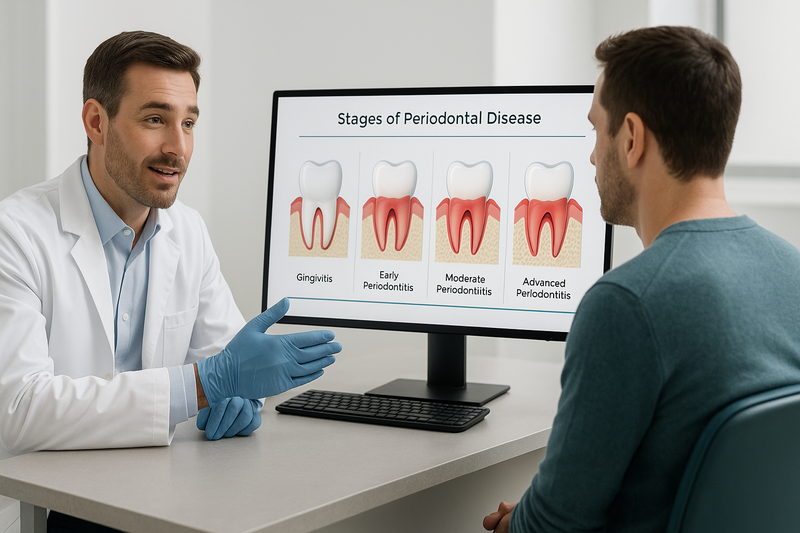 Stages of Periodontal Disease

Gingivitis

Early Periodontitis

Moderate Periodontiitis

Advanced Perlodontitis