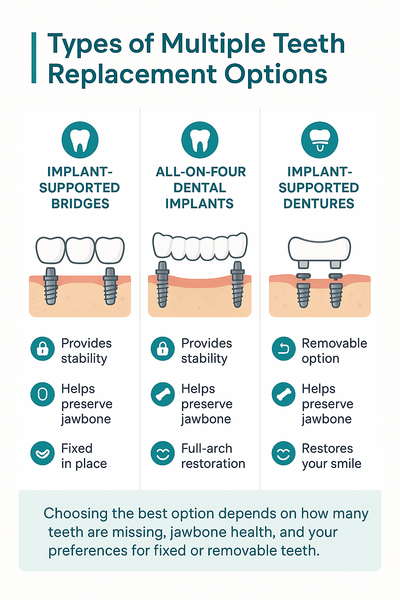 Types of Multiple Teeth Replacement Options

IMPLANT-SUPPORTED BRIDGES

Provides stability

Helps preserve jawbone

Fixed in place

ALL-ON-FOUR DENTAL IMPLANTS

Provides stability

Helps preserve jawbone

Full-arch restoration

IMPLANT-SUPPORTED DENTURES

Removable option

Helps preserve jawbone

Restores your smile

Choosing the best option depends on how many teeth are missing, jawbone health, and your preferences for fixed or removable teeth.